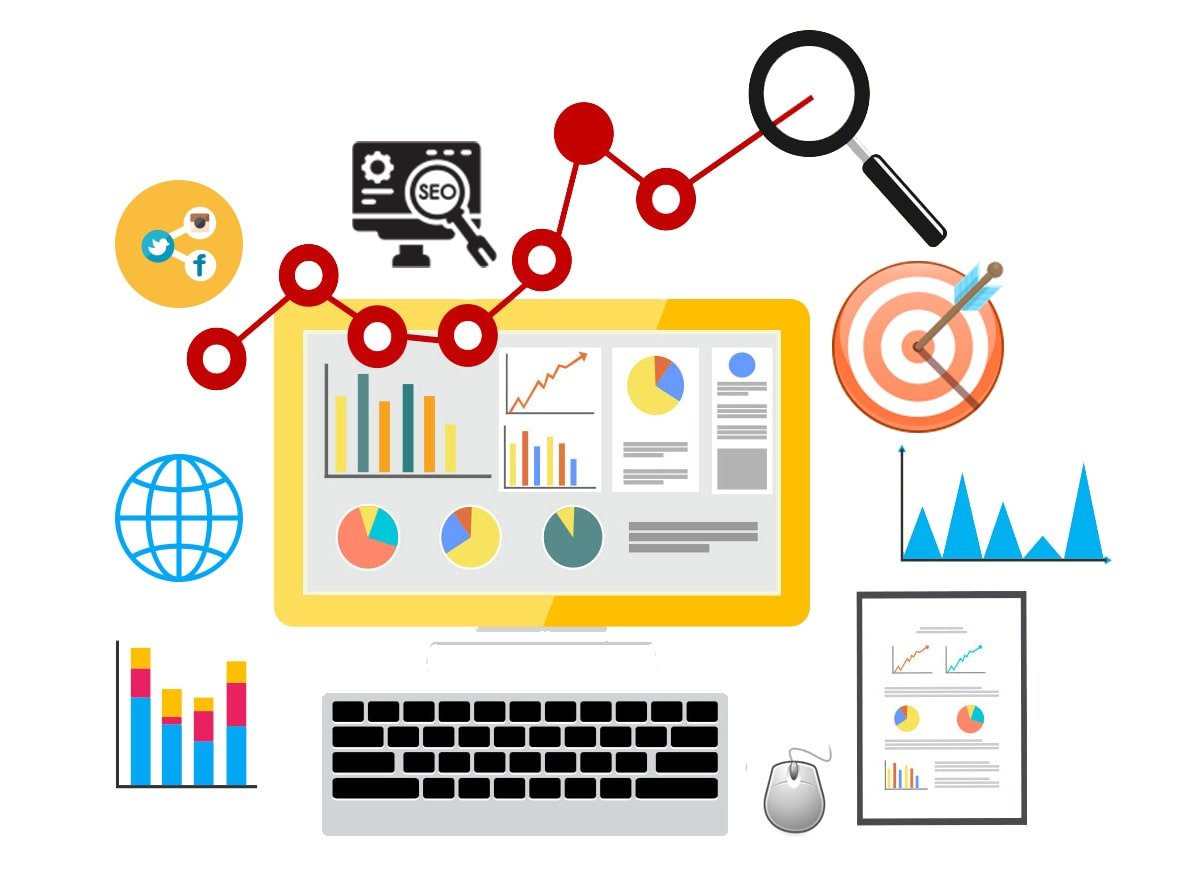 SEO

f